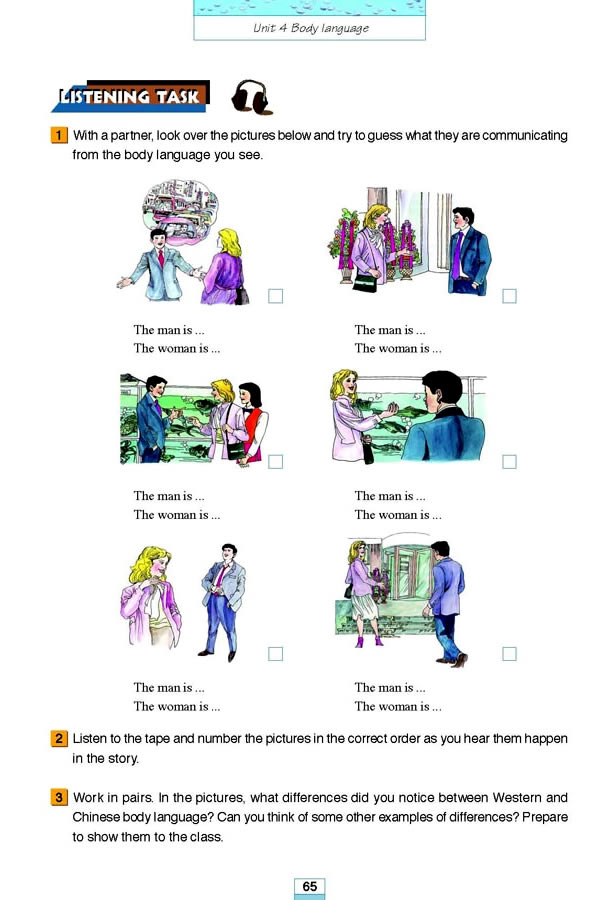 Unit 4 Body language

LISTENING TASK

1 With a partner, look over the pictures below and try to guess what they are communicating from the body language you see.

The man is ...
The woman is ...

The man is ...
The woman is ...

The man is ...
The woman is ...

The man is ...
The woman is ...

The man is ...
The woman is ...

The man is ...
The woman is ...

2 Listen to the tape and number the pictures in the correct order as you hear them happen in the story.

3 Work in pairs. In the pictures, what differences did you notice between Western and Chinese body language? Can you think of some other examples of differences? Prepare to show them to the class.

65