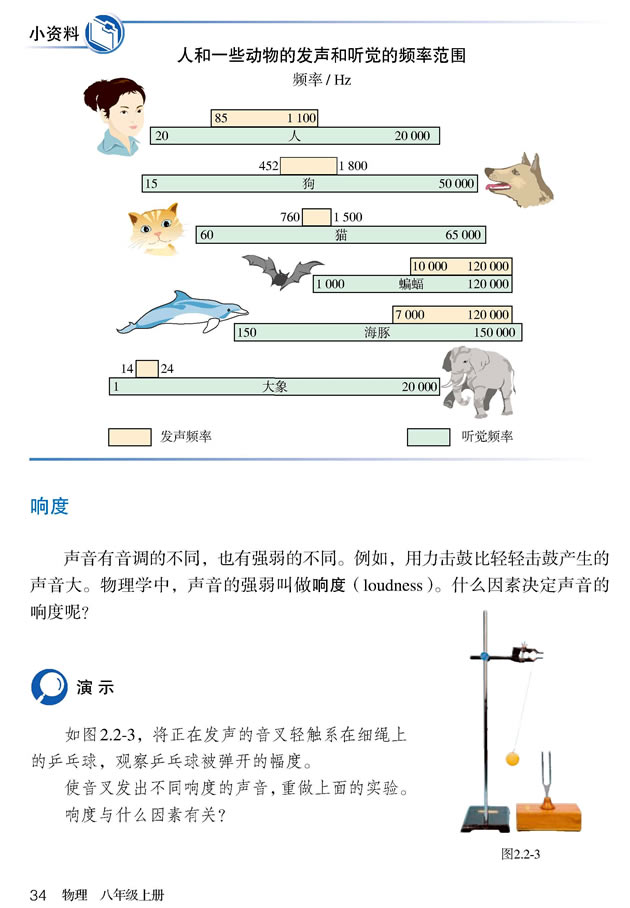 小资料

人和一些动物的发声和听觉的频率范围

频率 / Hz

85 1 100
20 人 20 000

452 1 800
15 狗 50 000

760 1 500
60 猫 65 000

10 000 120 000
1 000 蝙蝠 120 000

7 000 120 000
150 海豚 150 000

14 24
1 大象 20 000

发声频率 听觉频率

响度

声音有音调的不同，也有强弱的不同。例如，用力击鼓比轻轻击鼓产生的声音大。物理学中，声音的强弱叫做响度（loudness）。什么因素决定声音的响度呢？

演示

如图2.2-3，将正在发声的音叉轻触系在细绳上的乒乓球，观察乒乓球被弹开的幅度。

使音叉发出不同响度的声音，重做上面的实验。

响度与什么因素有关？

图2.2-3

34 物理 八年级上册