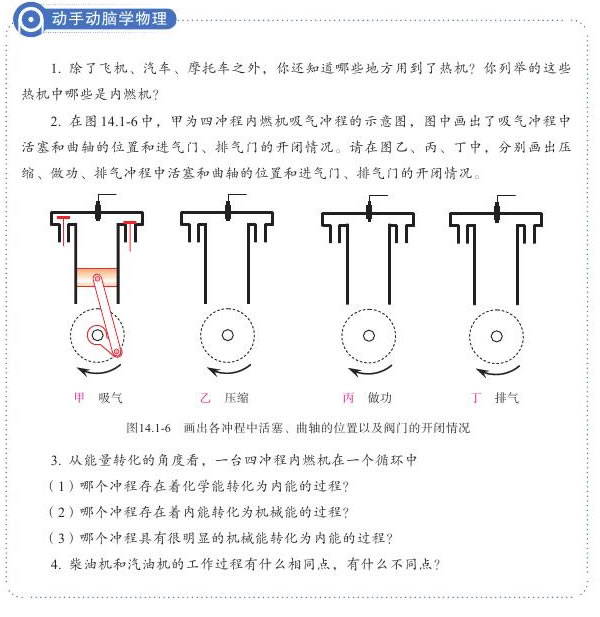 动手动脑学物理

1. 除了飞机、汽车、摩托车之外，你还知道哪些地方用到了热机？你列举的这些热机中哪些是内燃机？

2. 在图14.1-6中，甲为四冲程内燃机吸气冲程的示意图，图中画出了吸气冲程中活塞和曲轴的位置和进气门、排气门的开闭情况。请在图乙、丙、丁中，分别画出压缩、做功、排气冲程中活塞和曲轴的位置和进气门、排气门的开闭情况。

甲 吸气

乙 压缩

丙 做功

丁 排气

图14.1-6 画出各冲程中活塞、曲轴的位置以及阀门的开闭情况

3. 从能量转化的角度看，一台四冲程内燃机在一个循环中

（1）哪个冲程存在着化学能转化为内能的过程？

（2）哪个冲程存在着内能转化为机械能的过程？

（3）哪个冲程具有很明显的机械能转化为内能的过程？

4. 柴油机和汽油机的工作过程有什么相同点，有什么不同点？